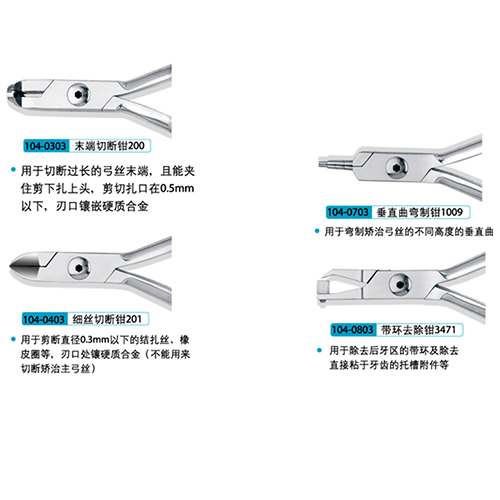 104-0303 末端切断钳200

• 用于切断过长的弓丝末端，且能夹住剪下扎上头，剪切扎口在0.5mm以下，刃口镶嵌硬质合金

104-0403 细丝切断钳201

• 用于剪断直径0.3mm以下的结扎丝、橡皮圈等，刃口处镶硬质合金（不能用来切断矫治主弓丝）

104-0703 垂直曲弯制钳1009

• 用于弯制矫治弓丝的不同高度的垂直曲

104-0803 带环去除钳3471

• 用于除去后牙区的带环及除去直接粘于牙齿的托槽附件等